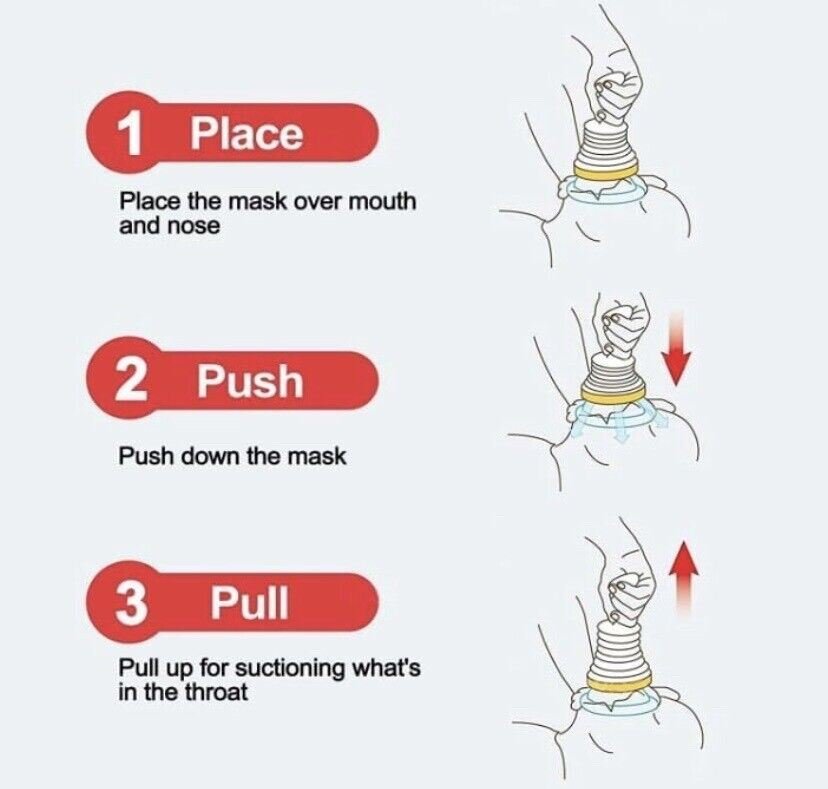 1 Place

Place the mask over mouth and nose

2 Push

Push down the mask

3 Pull

Pull up for suctioning what's in the throat